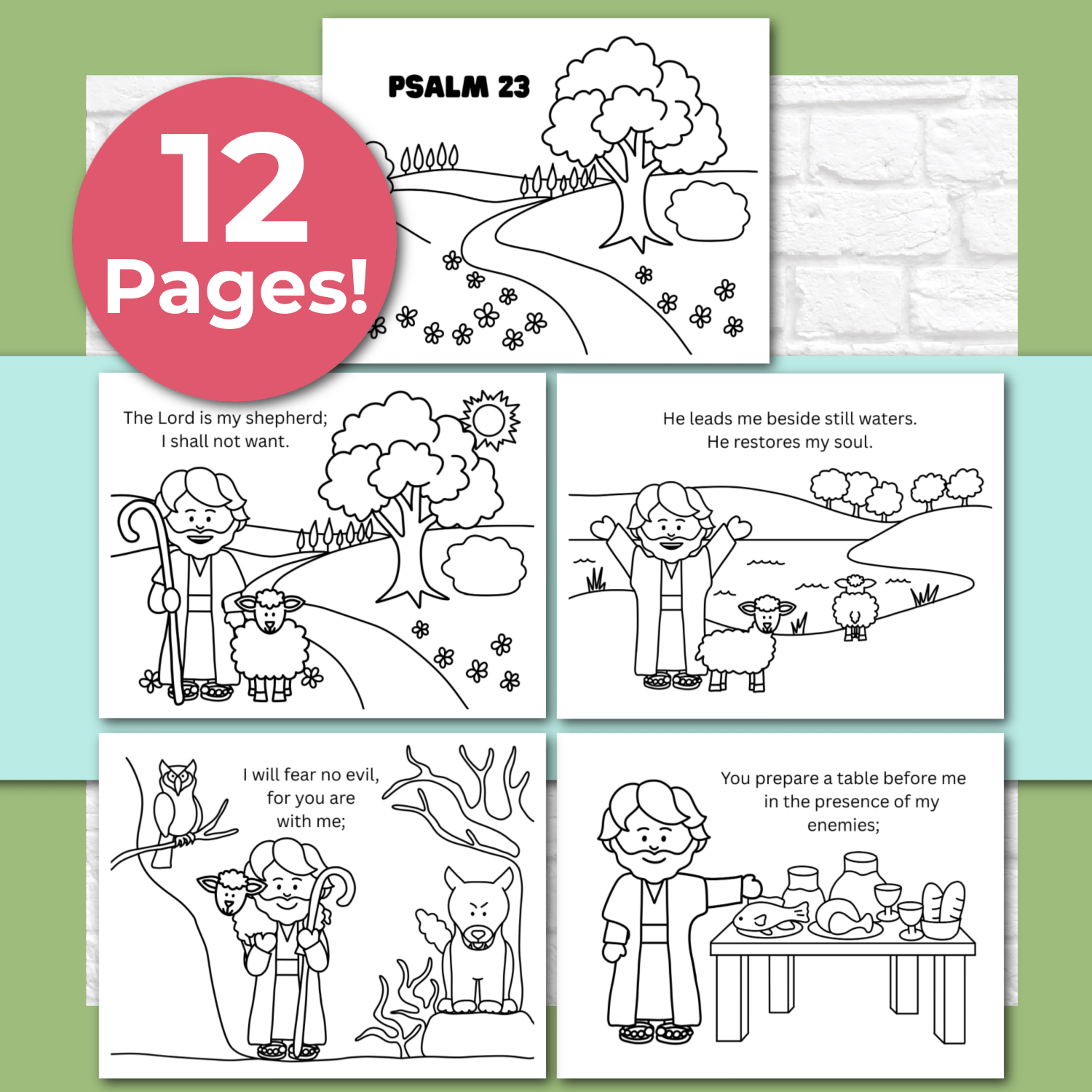 12 Pages!

PSALM 23

The Lord is my shepherd;
I shall not want.

He leads me beside still waters.
He restores my soul.

I will fear no evil,
for you are
with me;

You prepare a table before me
in the presence of my
enemies;